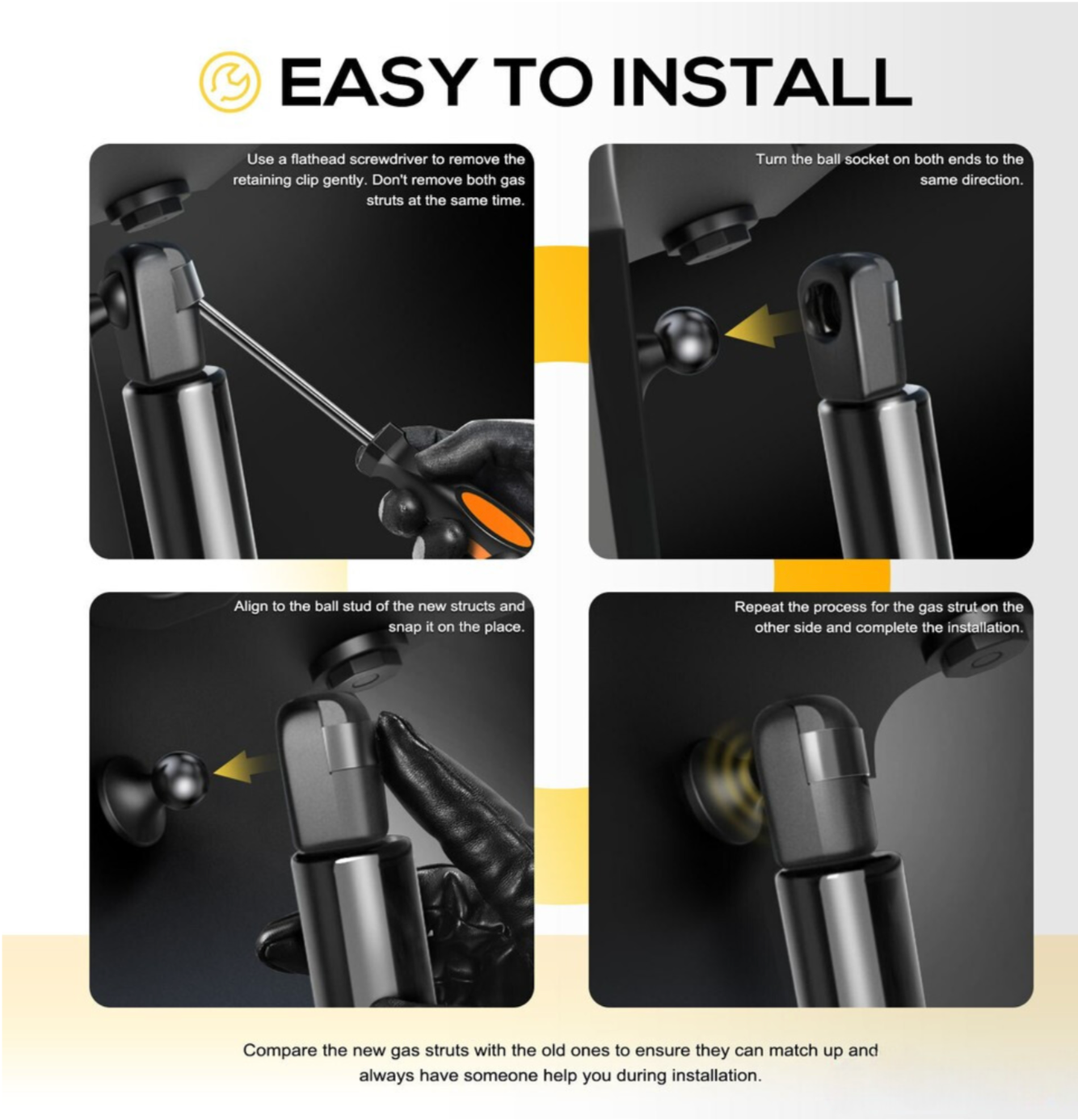 EASY TO INSTALL

Use a flathead screwdriver to remove the retaining clip gently. Don't remove both gas struts at the same time.

Turn the ball socket on both ends to the same direction.

Align to the ball stud of the new structs and snap it on the place.

Repeat the process for the gas strut on the other side and complete the installation.

Compare the new gas struts with the old ones to ensure they can match up and always have someone help you during installation.