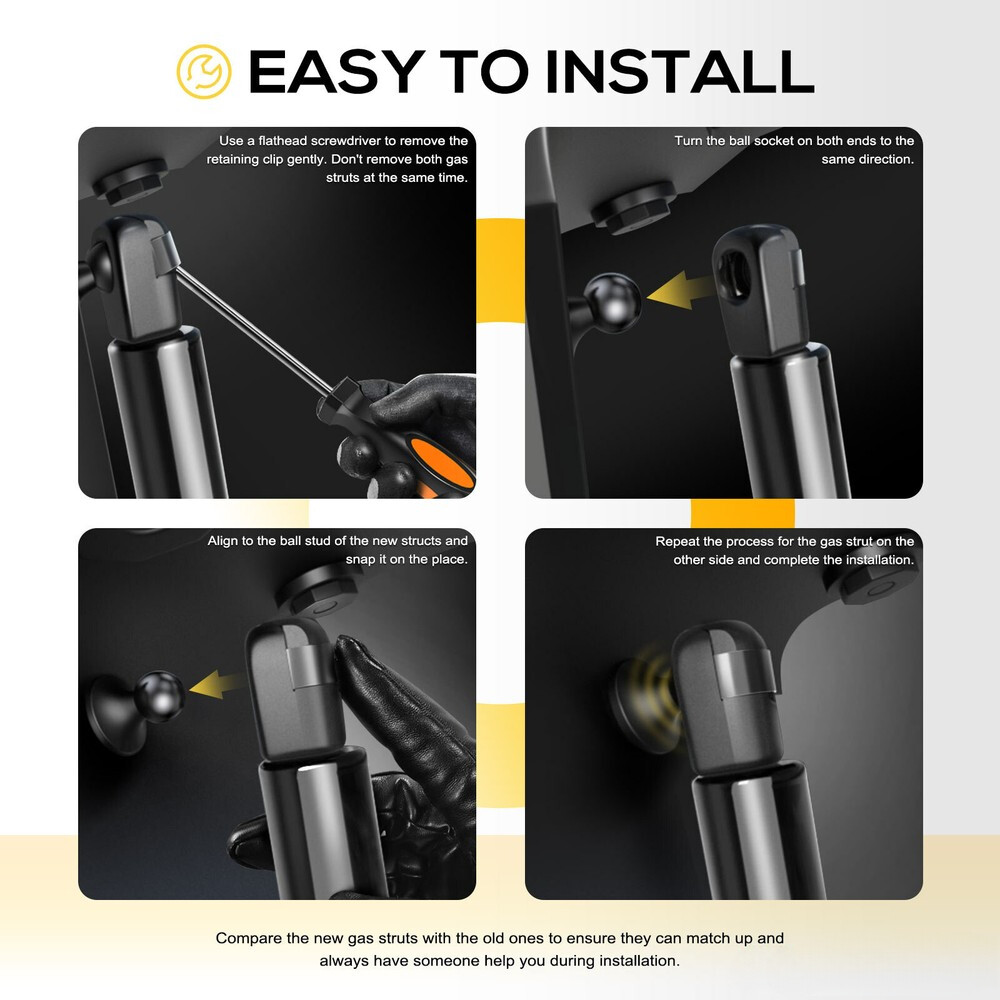 EASY TO INSTALL

Use a flathead screwdriver to remove the retaining clip gently. Don't remove both gas struts at the same time.

Turn the ball socket on both ends to the same direction.

Align to the ball stud of the new structs and snap it on the place.

Repeat the process for the gas strut on the other side and complete the installation.

Compare the new gas struts with the old ones to ensure they can match up and always have someone help you during installation.