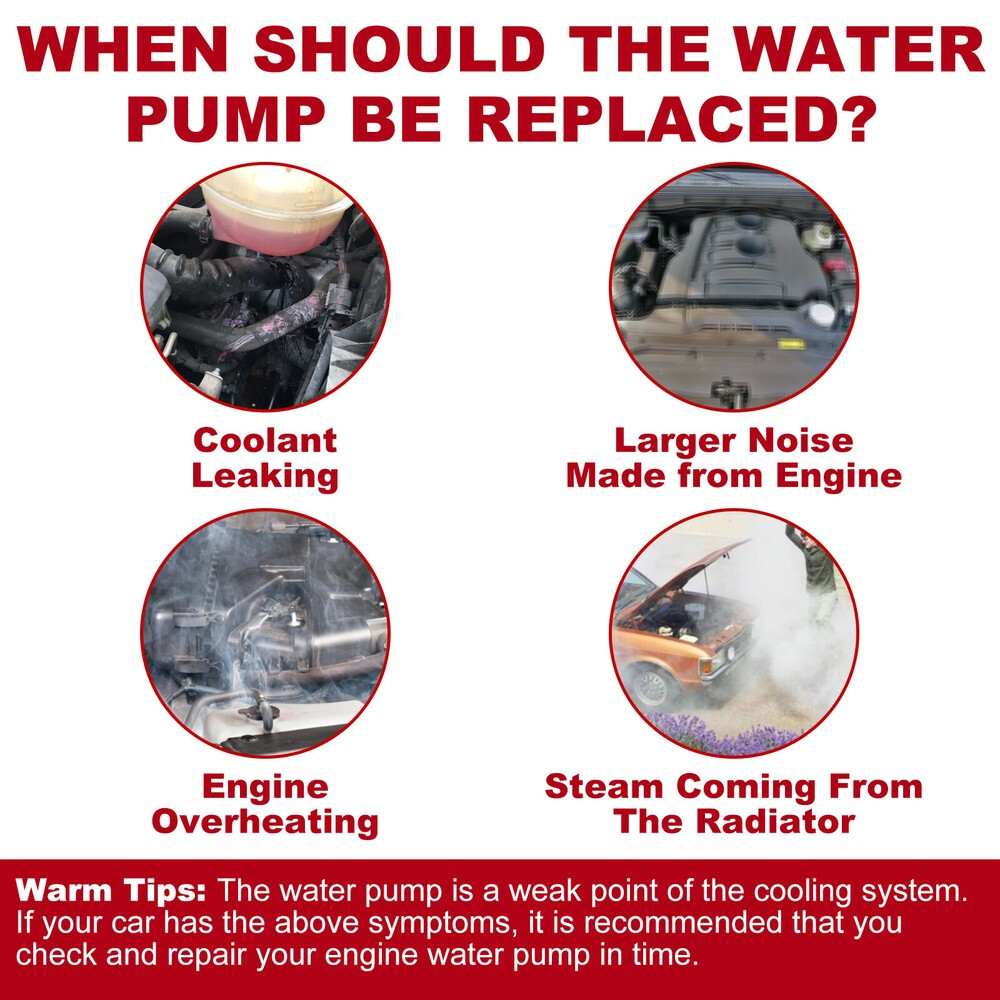 WHEN SHOULD THE WATER PUMP BE REPLACED?

Coolant Leaking

Larger Noise Made from Engine

Engine Overheating

Steam Coming From The Radiator

Warm Tips: The water pump is a weak point of the cooling system. If your car has the above symptoms, it is recommended that you check and repair your engine water pump in time.