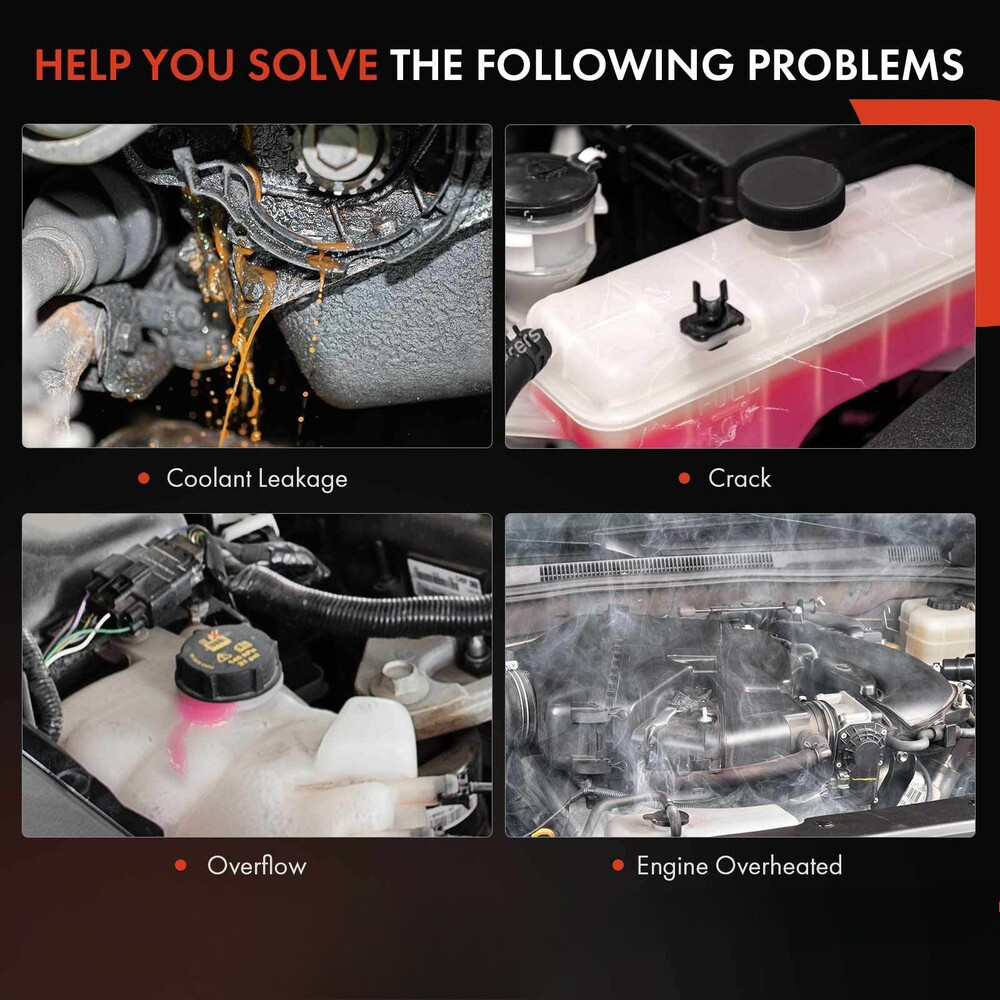 HELP YOU SOLVE THE FOLLOWING PROBLEMS

• Coolant Leakage

• Crack

• Overflow

• Engine Overheated